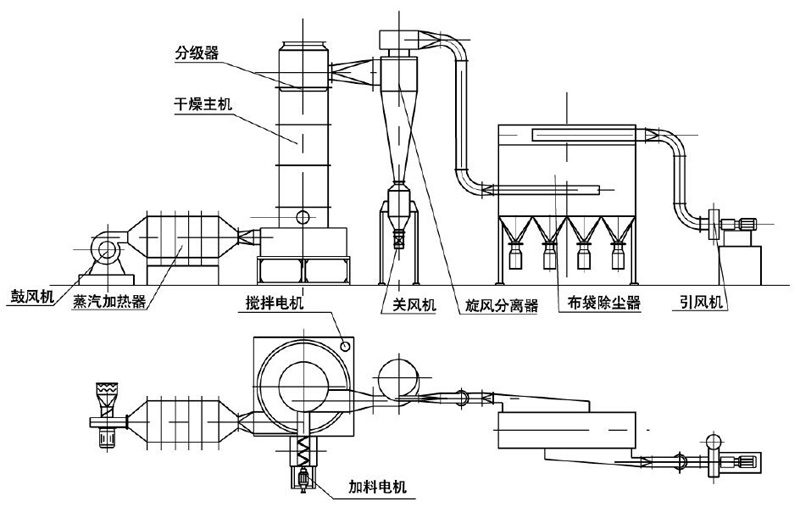 分级器
干燥主机
鼓风机
蒸汽加热器
搅拌电机
关风机
旋风分离器
布袋除尘器
引风机
加料电机